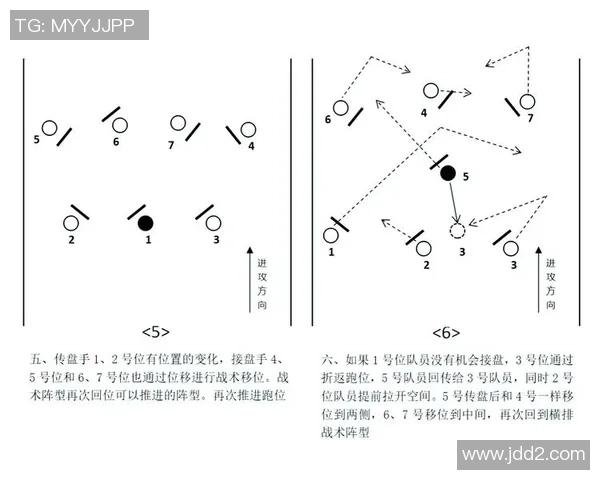 TG: MYYJJPP

5 6 7 4

2 1 3

进攻方向

<5>

五、传盘手 1、2 号位有位置的变化，接盘手 4、5 号位和 6、7 号位也通过位移进行战术移位。战术阵型再次回位可以推进的阵型。再次推进跑位

6 4 7

5

1 2 3 3

进攻方向

<6>

六、如果 1 号位队员没有机会接盘，3 号位通过折返跑位，5 号队员回传给 3 号队员，同时 2 号位队员提前拉开空间。5 号传盘后和 4 号一样移位到两侧，6、7 号移位到中间，再次回到横排战术阵型

www.jdd2.com